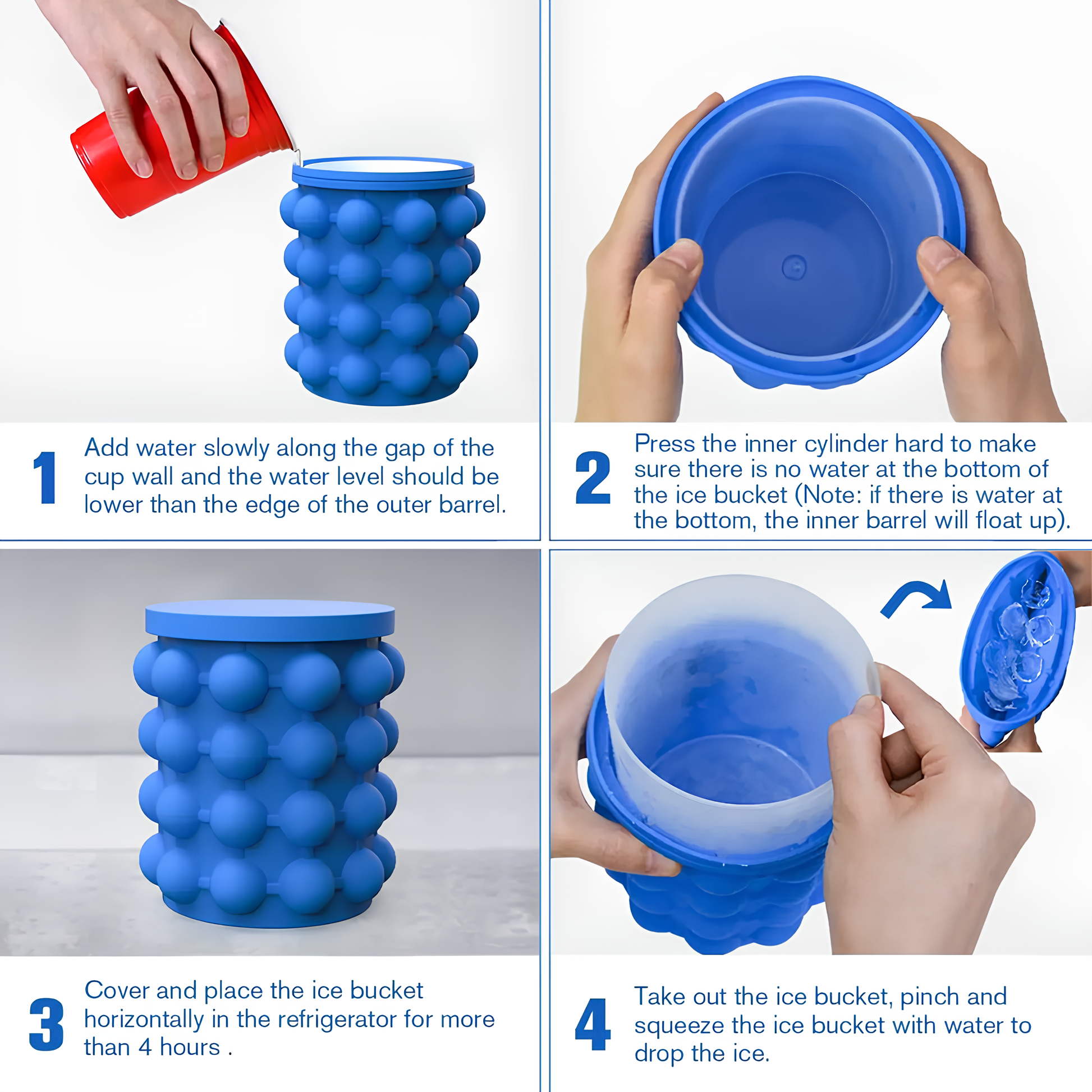 1 Add water slowly along the gap of the cup wall and the water level should be lower than the edge of the outer barrel.

2 Press the inner cylinder hard to make sure there is no water at the bottom of the ice bucket (Note: if there is water at the bottom, the inner barrel will float up).

3 Cover and place the ice bucket horizontally in the refrigerator for more than 4 hours .

4 Take out the ice bucket, pinch and squeeze the ice bucket with water to drop the ice.