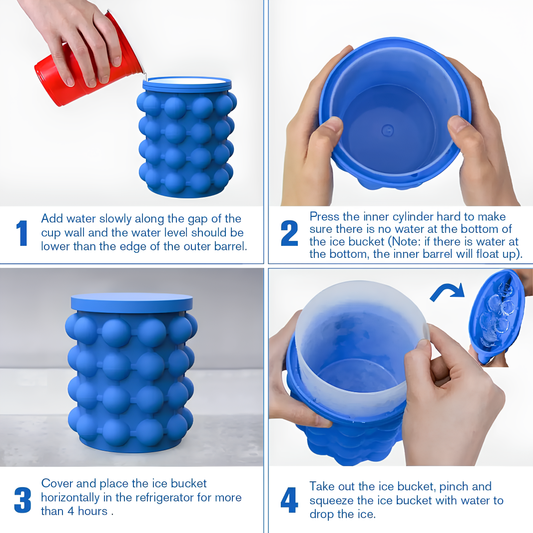 1 Add water slowly along the gap of the cup wall and the water level should be lower than the edge of the outer barrel.

2 Press the inner cylinder hard to make sure there is no water at the bottom of the ice bucket (Note: if there is water at the bottom, the inner barrel will float up).

3 Cover and place the ice bucket horizontally in the refrigerator for more than 4 hours .

4 Take out the ice bucket, pinch and squeeze the ice bucket with water to drop the ice.